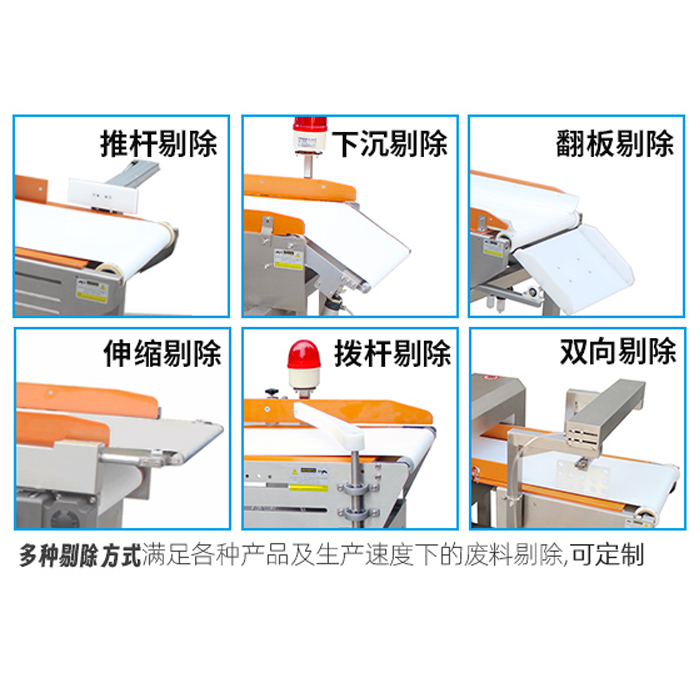 推杆剔除

下沉剔除

翻板剔除

伸缩剔除

拨杆剔除

双向剔除

多种剔除方式满足各种产品及生产速度下的废料剔除,可定制